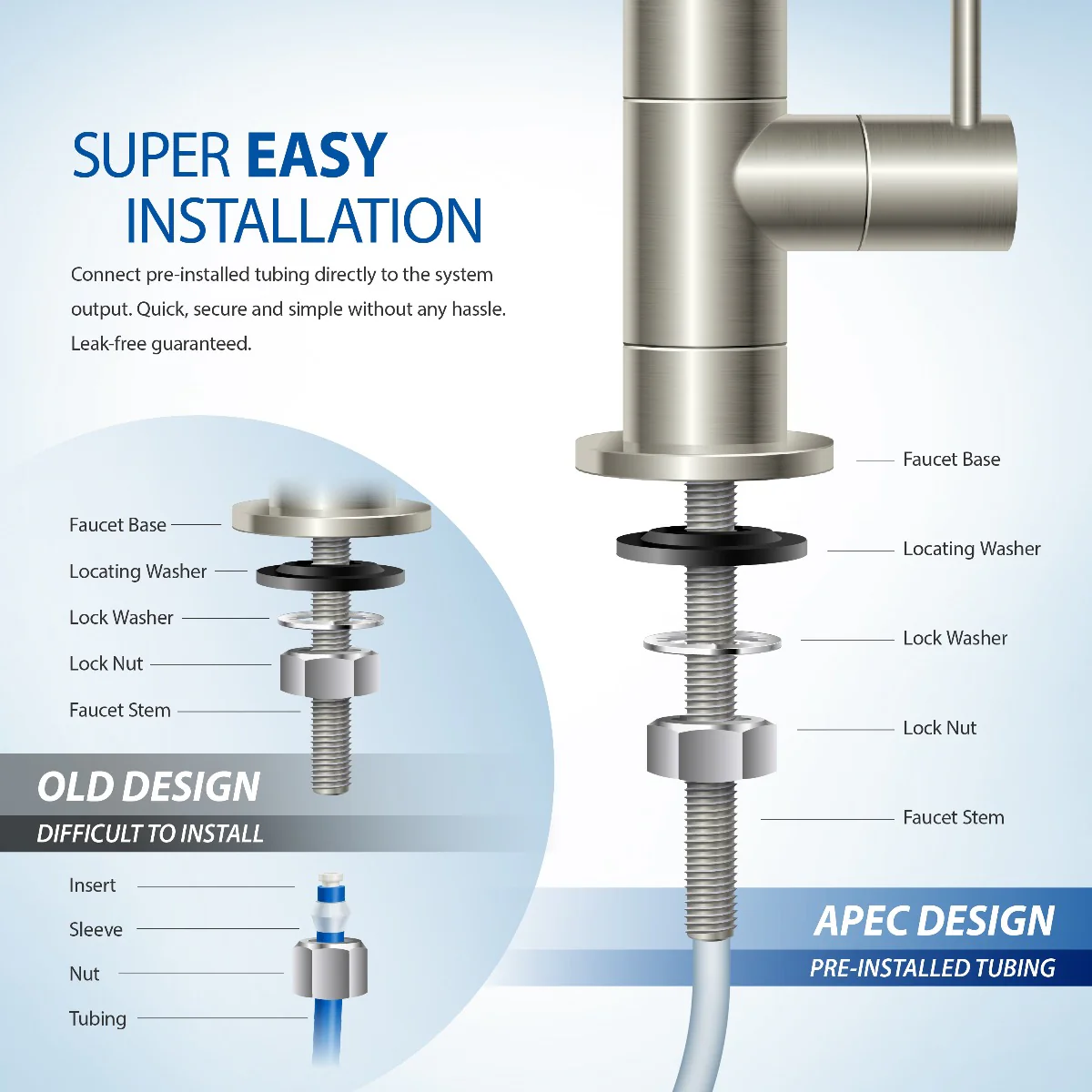 SUPER EASY INSTALLATION

Connect pre-installed tubing directly to the system output. Quick, secure and simple without any hassle. Leak-free guaranteed.

Faucet Base

Locating Washer

Lock Washer

Lock Nut

Faucet Stem

OLD DESIGN
DIFFICULT TO INSTALL

Insert

Sleeve

Nut

Tubing

Faucet Base

Locating Washer

Lock Washer

Lock Nut

Faucet Stem

APEC DESIGN
PRE-INSTALLED TUBING