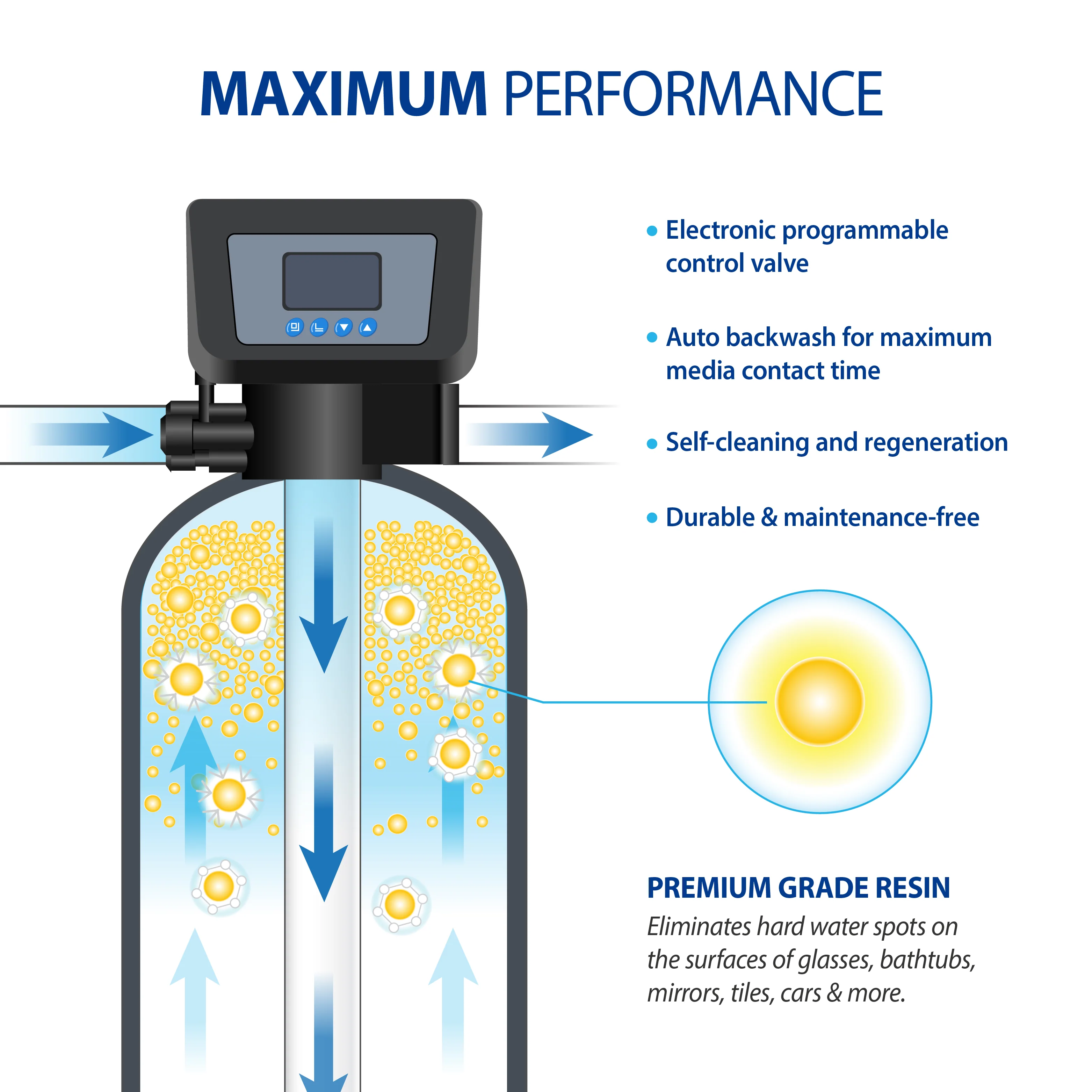 MAXIMUM PERFORMANCE

• Electronic programmable control valve

• Auto backwash for maximum media contact time

• Self-cleaning and regeneration

• Durable & maintenance-free

PREMIUM GRADE RESIN

Eliminates hard water spots on the surfaces of glasses, bathtubs, mirrors, tiles, cars & more.